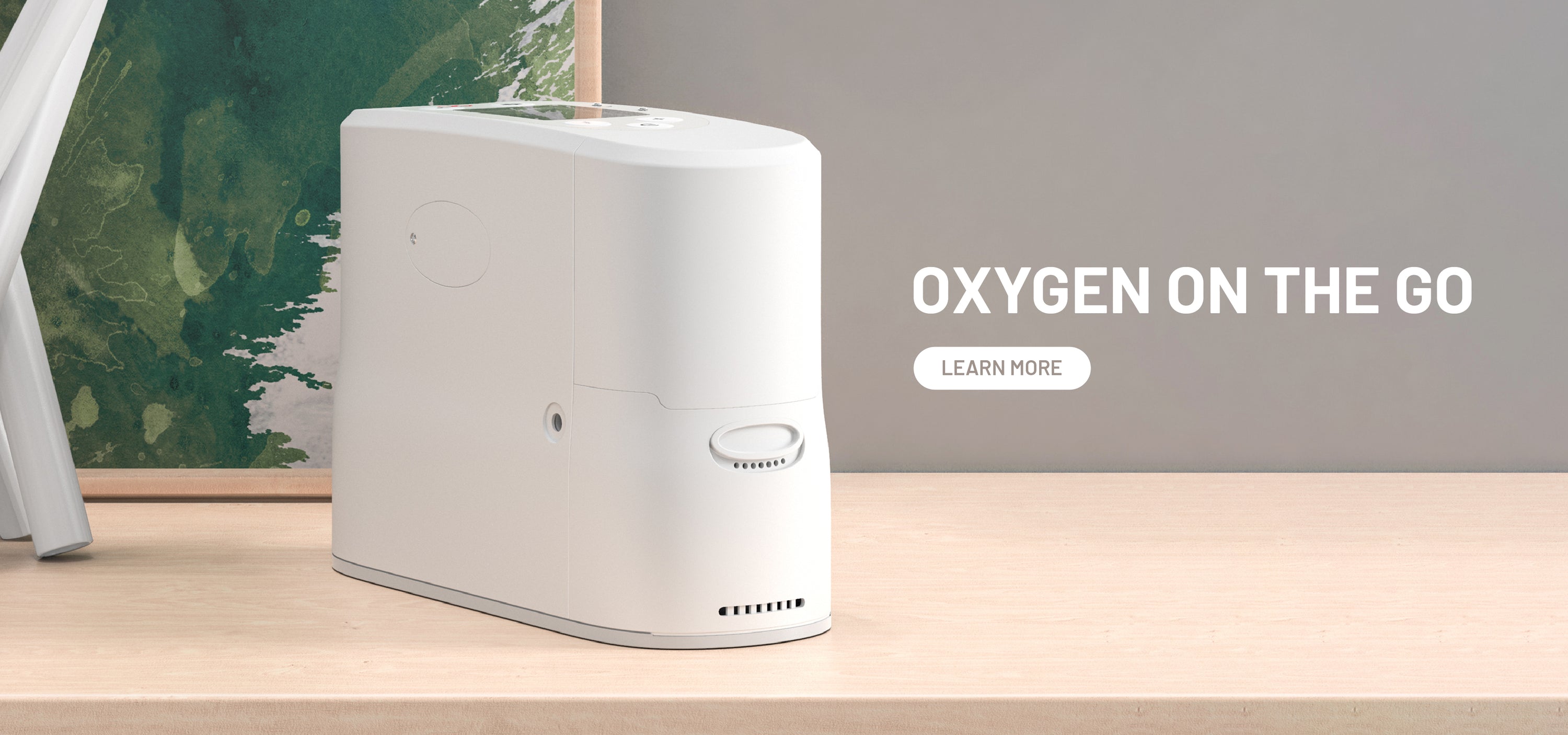 OXYGEN ON THE GO

LEARN MORE