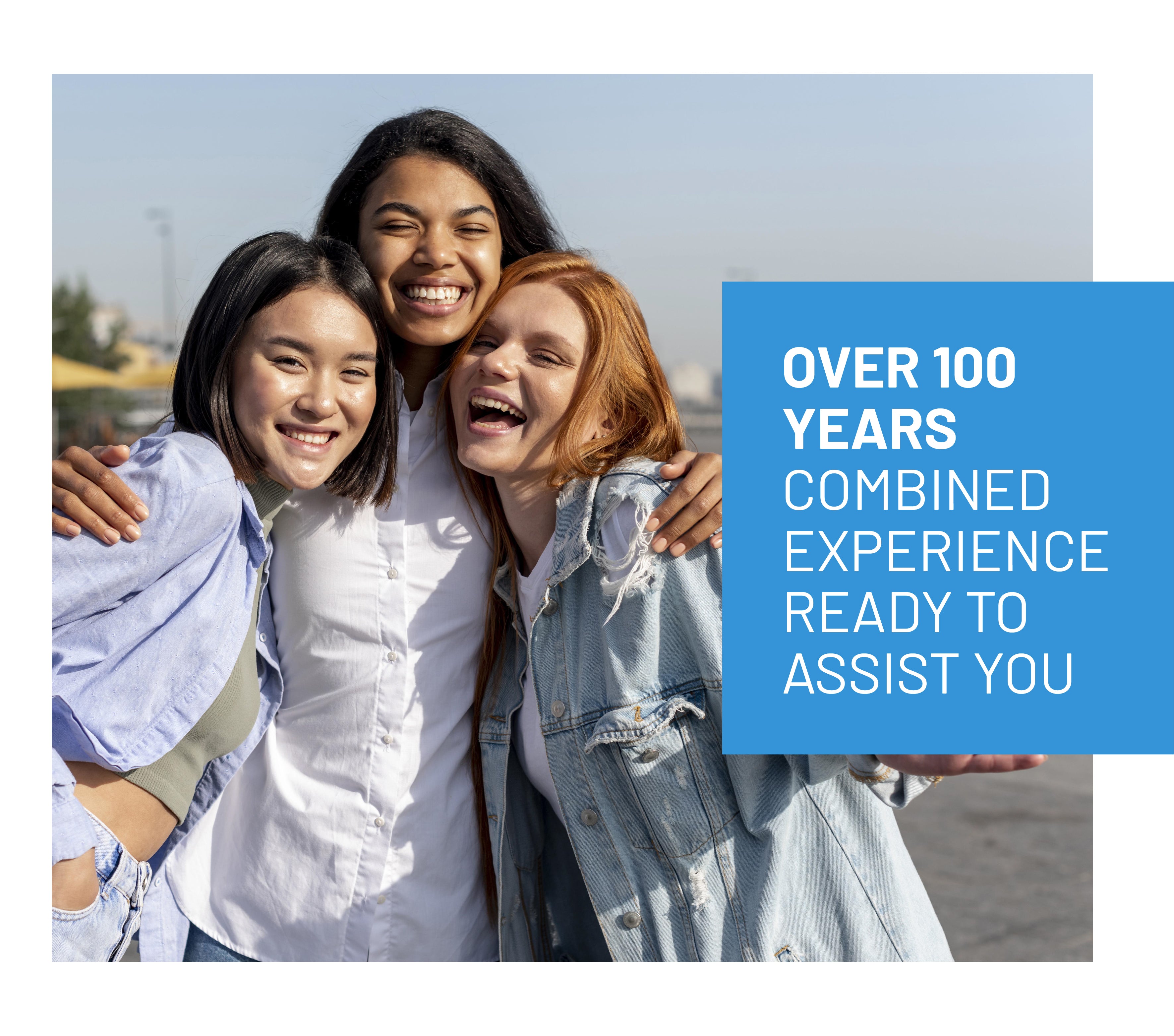 OVER 100 YEARS COMBINED EXPERIENCE READY TO ASSIST YOU