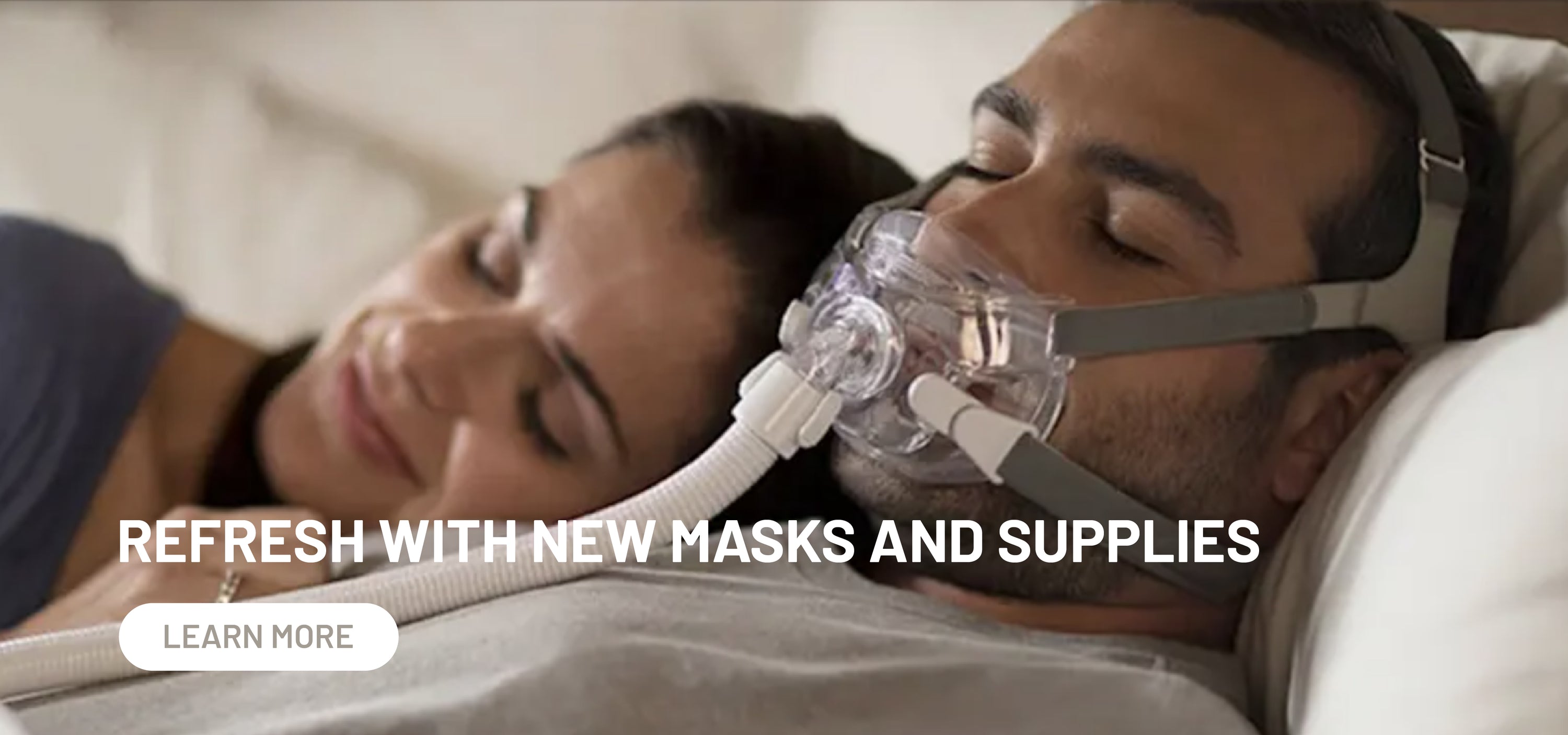 REFRESH WITH NEW MASKS AND SUPPLIES

LEARN MORE