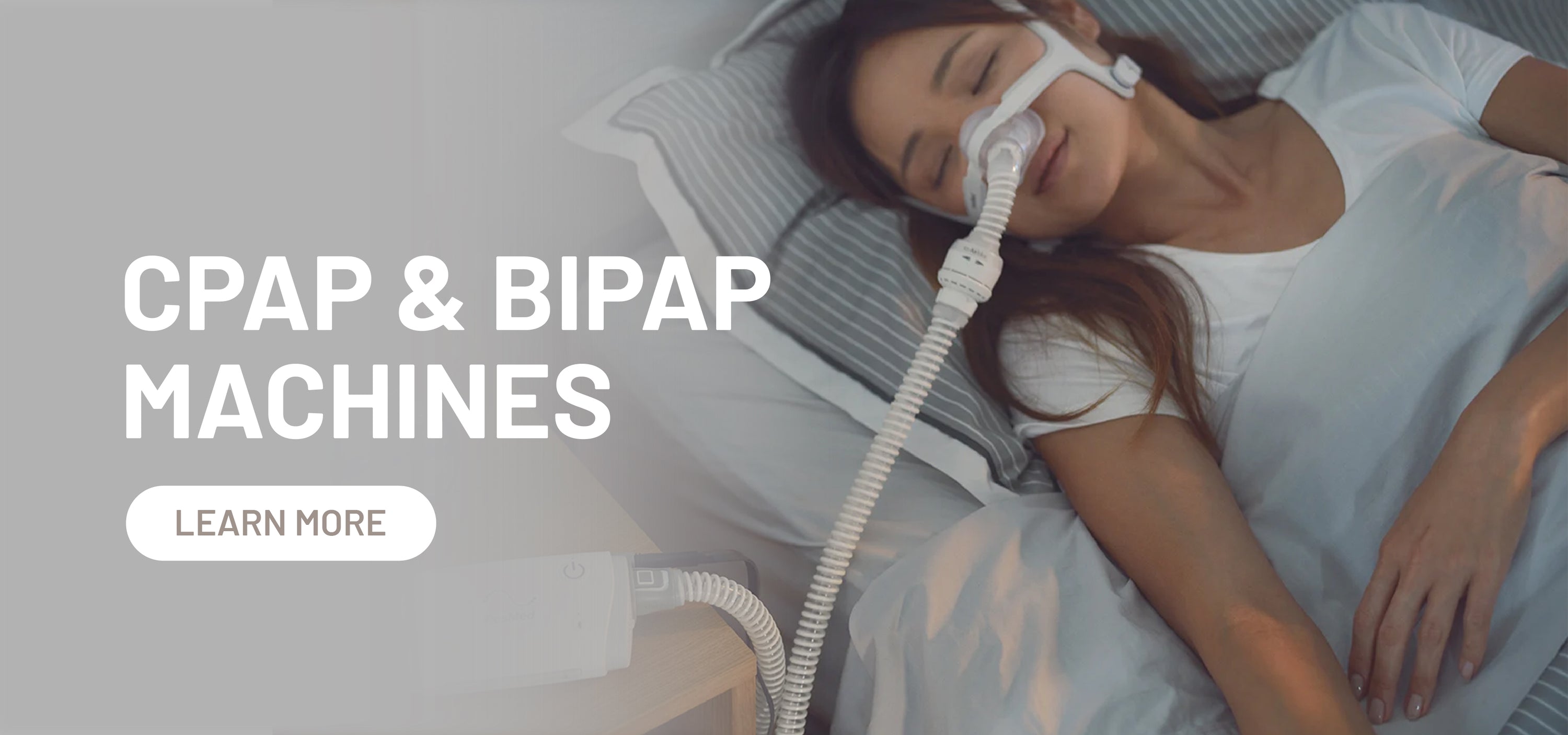 CPAP & BIPAP MACHINES

LEARN MORE